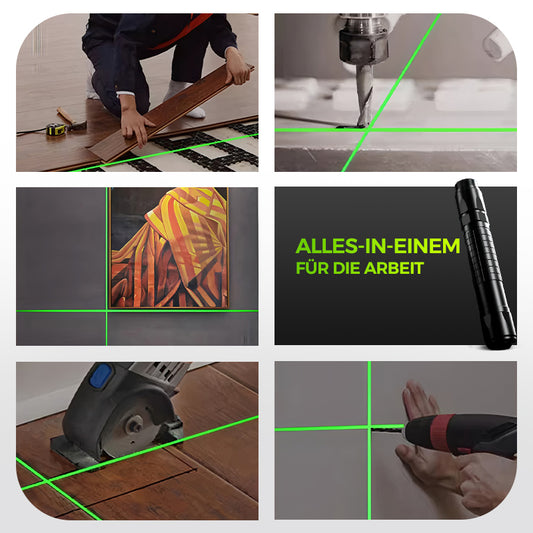 ALLES-IN-EINEM
FÜR DIE ARBEIT